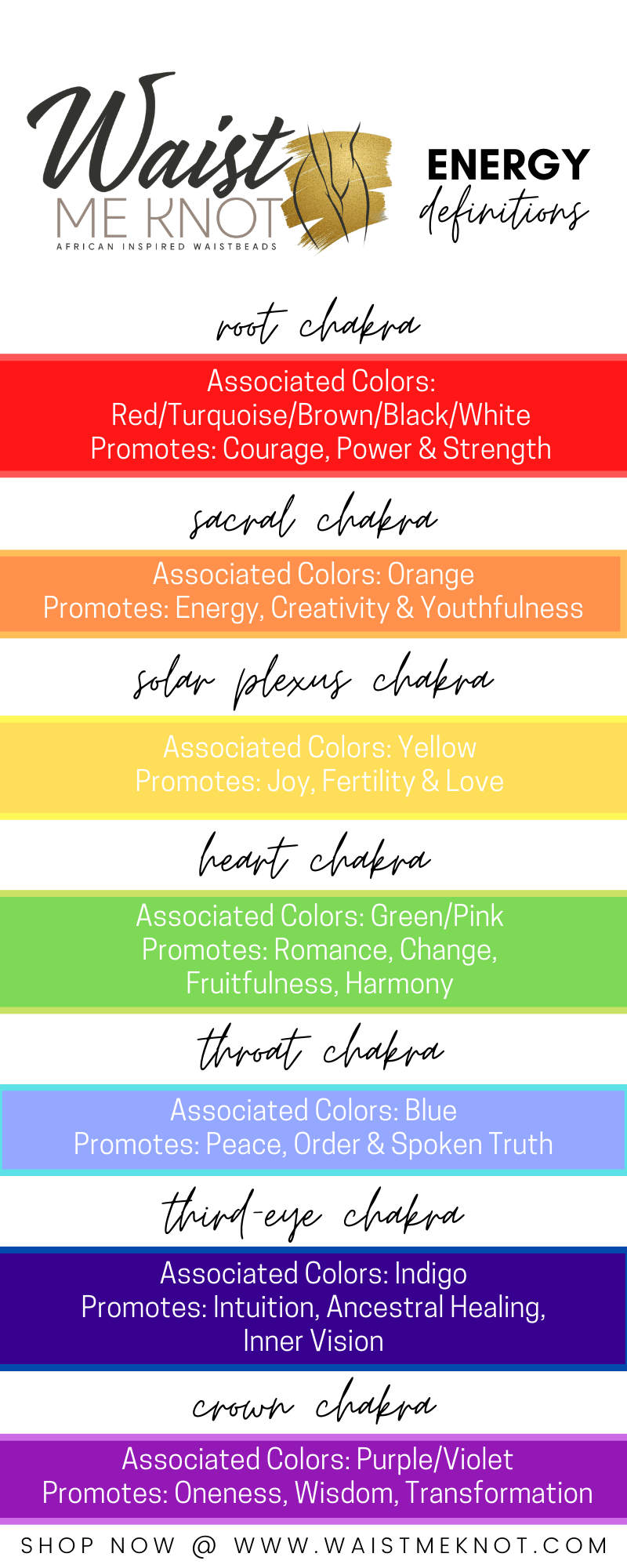 Waist ME KNOT
AFRICAN INSPIRED WAISTBEADS

ENERGY
definitions

root chakra

Associated Colors: Red/Turquoise/Brown/Black/White
Promotes: Courage, Power & Strength

sacral chakra

Associated Colors: Orange
Promotes: Energy, Creativity & Youthfulness

solar plexus chakra

Associated Colors: Yellow
Promotes: Joy, Fertility & Love

heart chakra

Associated Colors: Green/Pink
Promotes: Romance, Change, Fruitfulness, Harmony

throat chakra

Associated Colors: Blue
Promotes: Peace, Order & Spoken Truth

third-eye chakra

Associated Colors: Indigo
Promotes: Intuition, Ancestral Healing, Inner Vision

crown chakra

Associated Colors: Purple/Violet
Promotes: Oneness, Wisdom, Transformation

SHOP NOW @ WWW.WAISTMEKNOT.COM